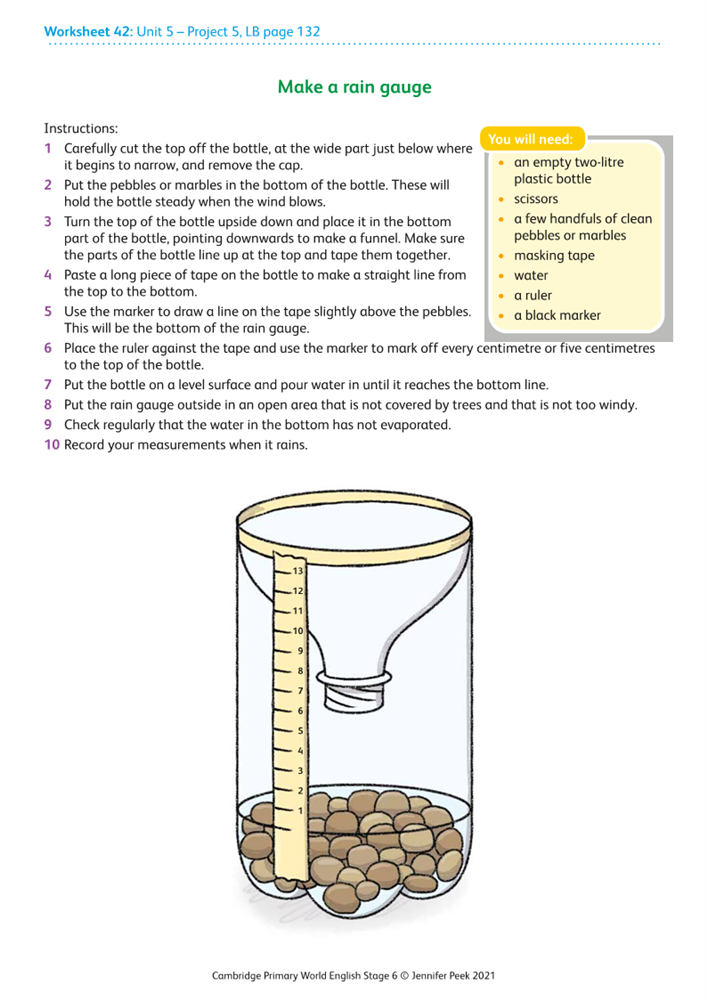 Worksheet 42: Unit 5 – Project 5, LB page 132

Make a rain gauge

Instructions:

1 Carefully cut the top off the bottle, at the wide part just below where it begins to narrow, and remove the cap.
2 Put the pebbles or marbles in the bottom of the bottle. These will hold the bottle steady when the wind blows.
3 Turn the top of the bottle upside down and place it in the bottom part of the bottle, pointing downwards to make a funnel. Make sure the parts of the bottle line up at the top and tape them together.
4 Paste a long piece of tape on the bottle to make a straight line from the top to the bottom.
5 Use the marker to draw a line on the tape slightly above the pebbles. This will be the bottom of the rain gauge.
6 Place the ruler against the tape and use the marker to mark off every centimetre or five centimetres to the top of the bottle.
7 Put the bottle on a level surface and pour water in until it reaches the bottom line.
8 Put the rain gauge outside in an open area that is not covered by trees and that is not too windy.
9 Check regularly that the water in the bottom has not evaporated.
10 Record your measurements when it rains.

You will need:
• an empty two-litre plastic bottle
• scissors
• a few handfuls of clean pebbles or marbles
• masking tape
• water
• a ruler
• a black marker

13
12
11
10
9
8
7
6
5
4
3
2
1

Cambridge Primary World English Stage 6 © Jennifer Peek 2021