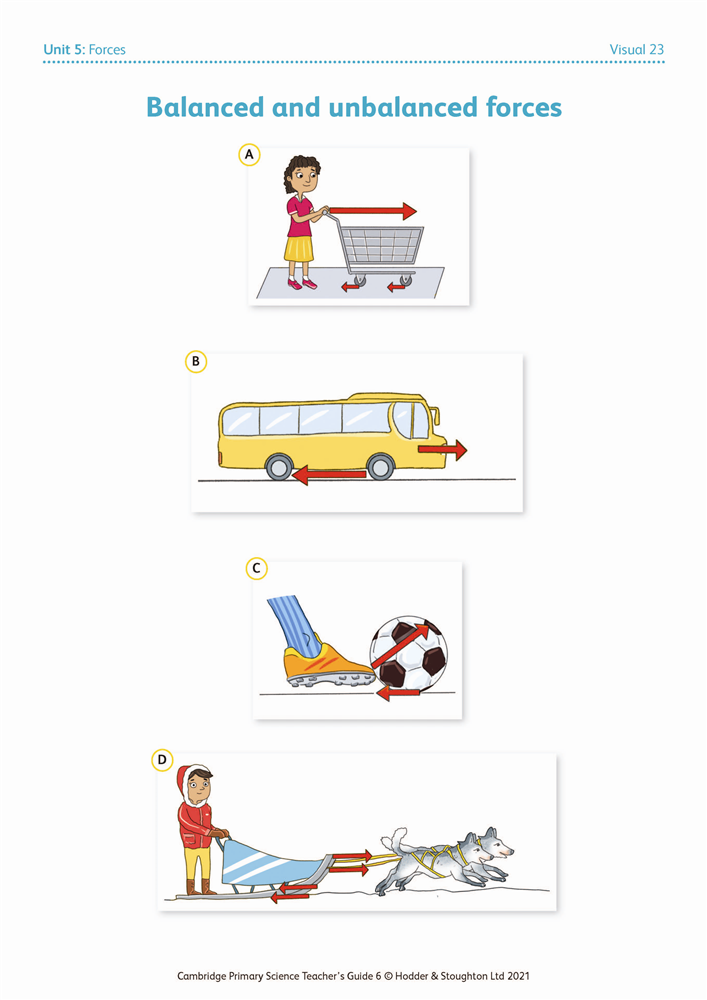 Unit 5: Forces

Visual 23

Balanced and unbalanced forces

A

B

C

D

Cambridge Primary Science Teacher's Guide 6 © Hodder & Stoughton Ltd 2021